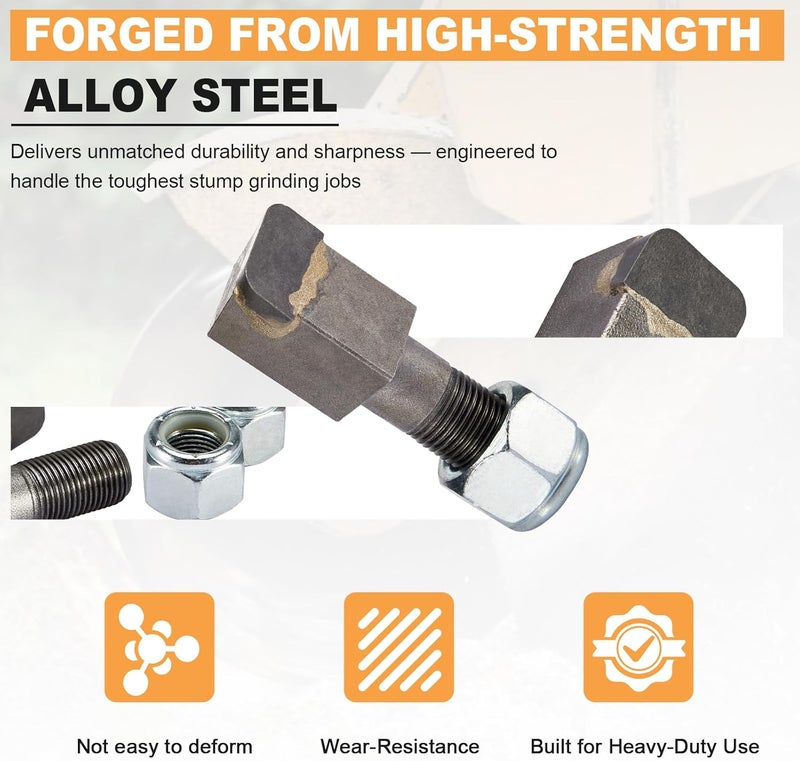 FORGED FROM HIGH-STRENGTH
ALLOY STEEL

Delivers unmatched durability and sharpness — engineered to handle the toughest stump grinding jobs

Not easy to deform
Wear-Resistance
Built for Heavy-Duty Use